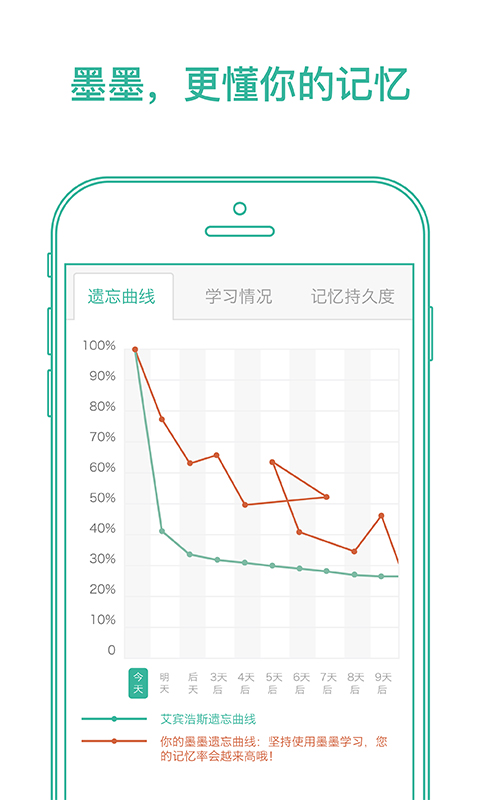 墨墨，更懂你的记忆

遗忘曲线 学习情况 记忆持久度

100%
90%
80%
70%
60%
50%
40%
30%
20%
10%
0

今天 明天 后天 3天后 4天后 5天后 6天后 7天后 8天后 9天后

艾宾浩斯遗忘曲线

你的墨墨遗忘曲线：坚持使用墨墨学习，您的记忆率会越来高哦！